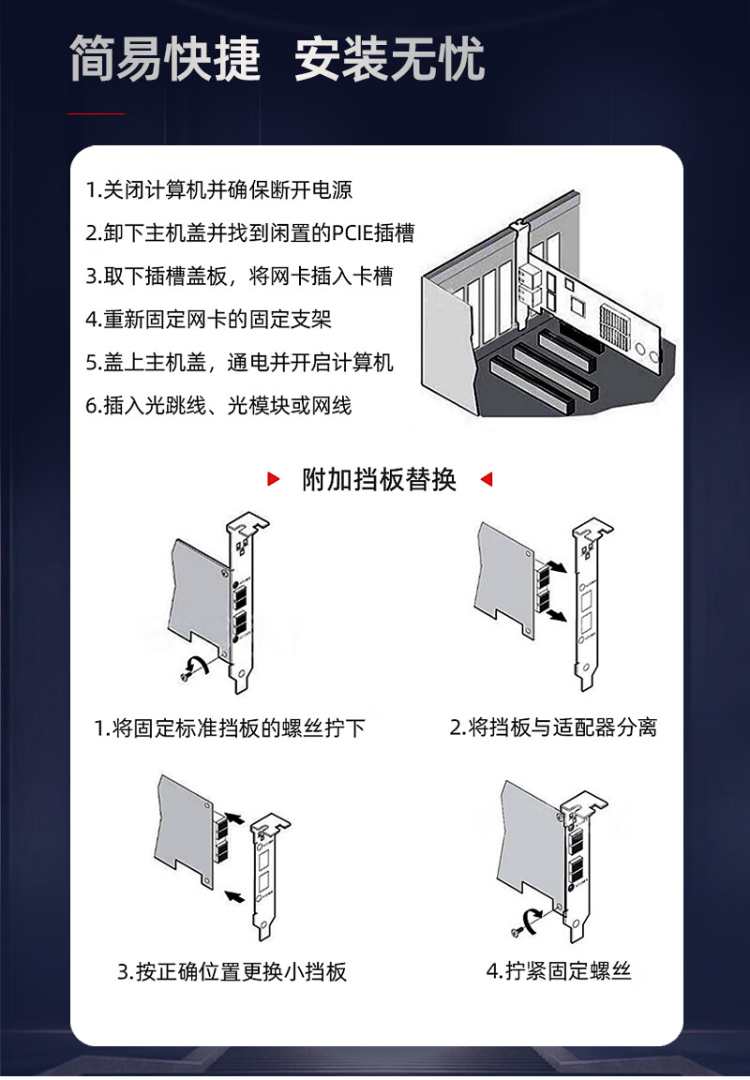 简易快捷 安装无忧

1.关闭计算机并确保断开电源
2.卸下主机盖并找到闲置的PCIE插槽
3.取下插槽盖板，将网卡插入卡槽
4.重新固定网卡的固定支架
5.盖上主机盖，通电并开启计算机
6.插入光跳线、光模块或网线

附加挡板替换

1.将固定标准挡板的螺丝拧下

2.将挡板与适配器分离

3.按正确位置更换小挡板

4.拧紧固定螺丝